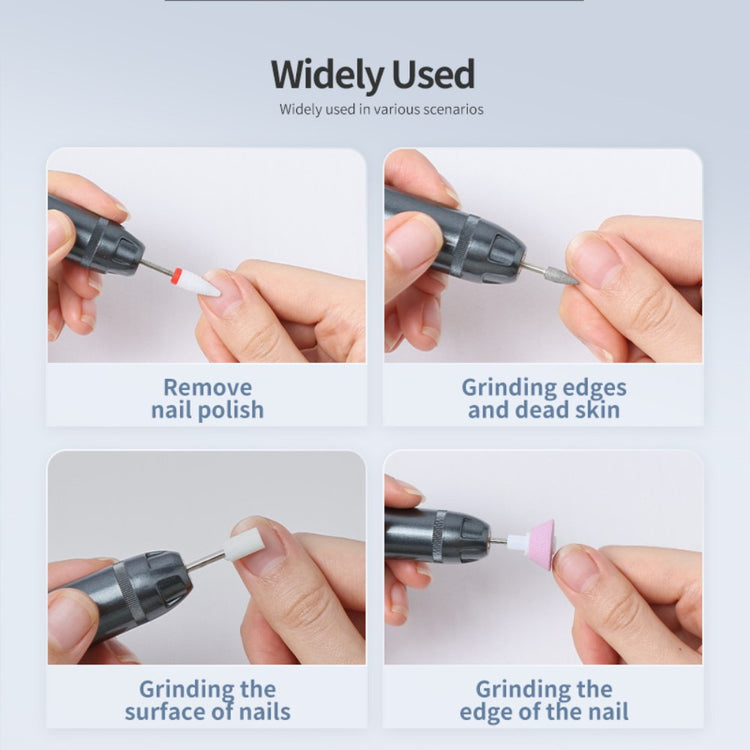 Widely Used

Widely used in various scenarios

Remove nail polish

Grinding edges and dead skin

Grinding the surface of nails

Grinding the edge of the nail